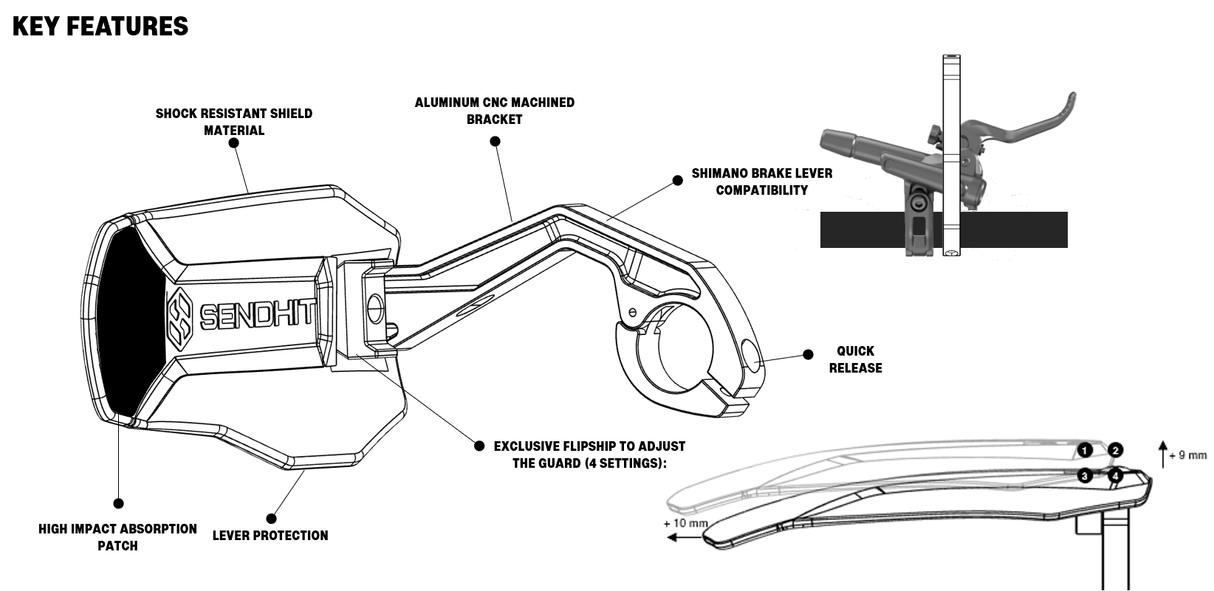 KEY FEATURES

SHOCK RESISTANT SHIELD MATERIAL

ALUMINUM CNC MACHINED BRACKET

SHIMANO BRAKE LEVER COMPATIBILITY

SENDHIT

QUICK RELEASE

EXCLUSIVE FLIPSHIP TO ADJUST THE GUARD (4 SETTINGS):

HIGH IMPACT ABSORPTION PATCH

LEVER PROTECTION

1 2 3 4

+ 9 mm

+ 10 mm