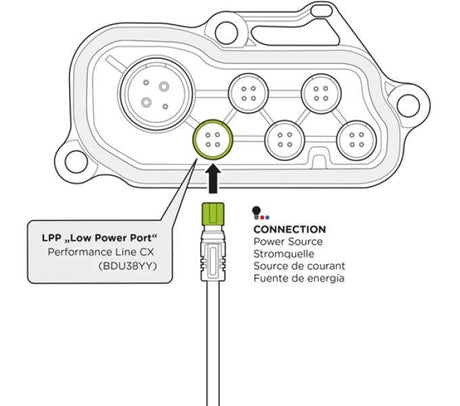 LPP „Low Power Port“
Performance Line CX
(BDU38YY)

CONNECTION
Power Source
Stromquelle
Source de courant
Fuente de energía