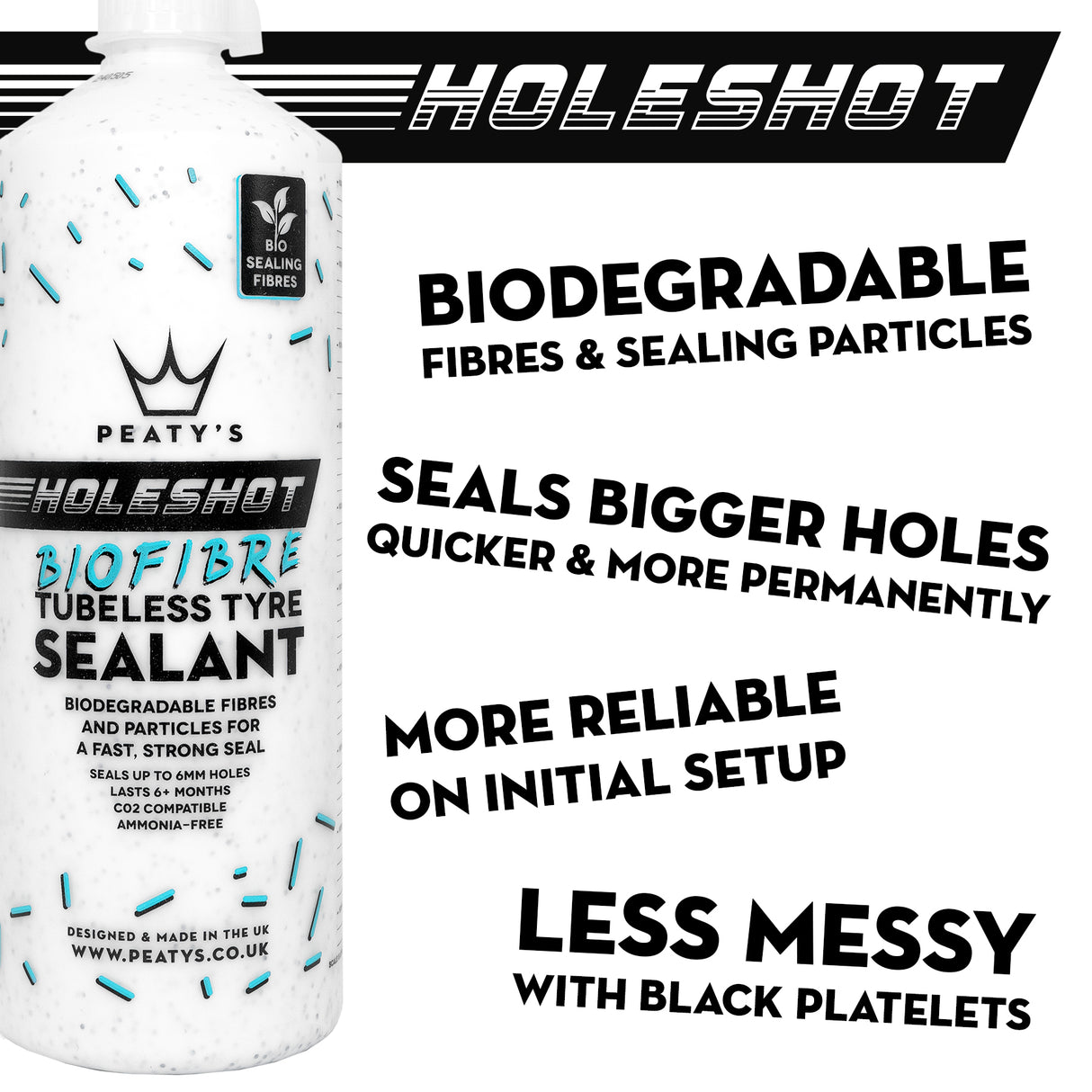 HOLESHOT

BIO SEALING FIBRES

PEATY'S

HOLESHOT

BIOFIBRE TUBELESS TYRE SEALANT

BIODEGRADABLE FIBRES AND PARTICLES FOR A FAST, STRONG SEAL

SEALS UP TO 6MM HOLES
LASTS 6+ MONTHS
CO2 COMPATIBLE
AMMONIA-FREE

DESIGNED & MADE IN THE UK
WWW.PEATYS.CO.UK

BIODEGRADABLE
FIBRES & SEALING PARTICLES

SEALS BIGGER HOLES
QUICKER & MORE PERMANENTLY

MORE RELIABLE
ON INITIAL SETUP

LESS MESSY
WITH BLACK PLATELETS